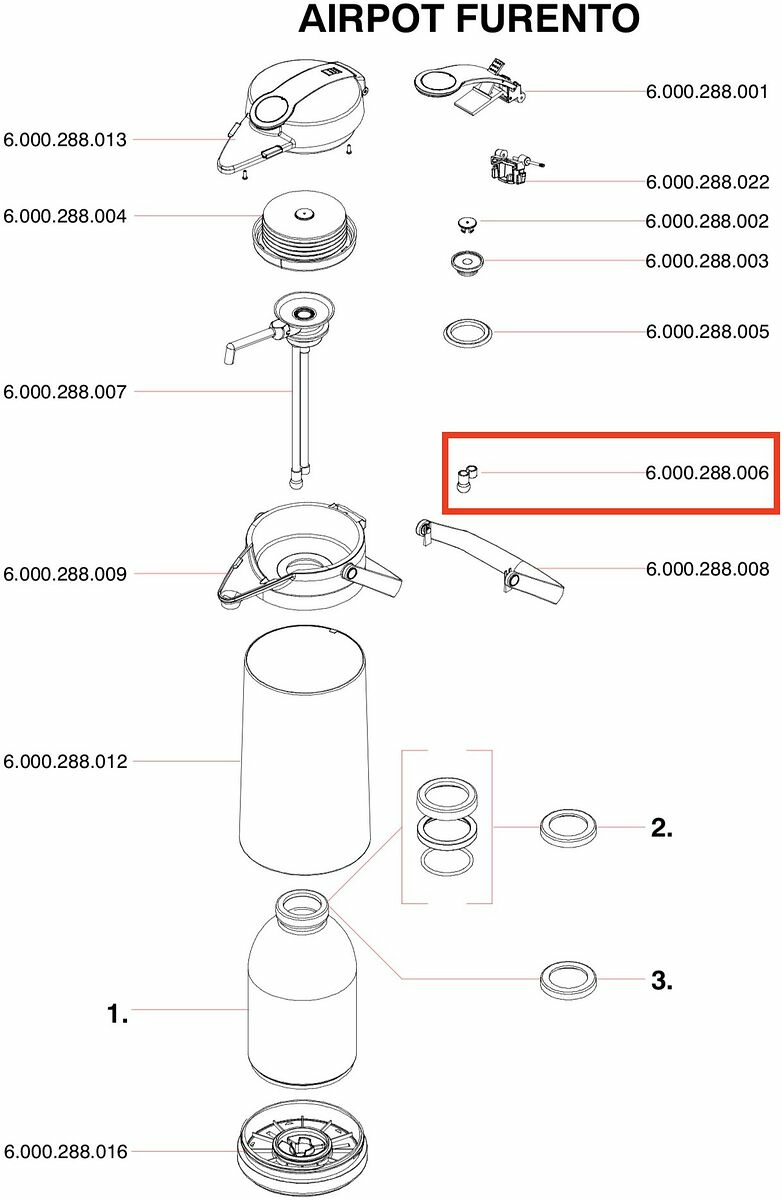 AIRPOT FURENTO

6.000.288.013
6.000.288.001
6.000.288.022
6.000.288.004
6.000.288.002
6.000.288.003
6.000.288.005
6.000.288.007
6.000.288.006
6.000.288.009
6.000.288.008
6.000.288.012
2.
3.
1.
6.000.288.016